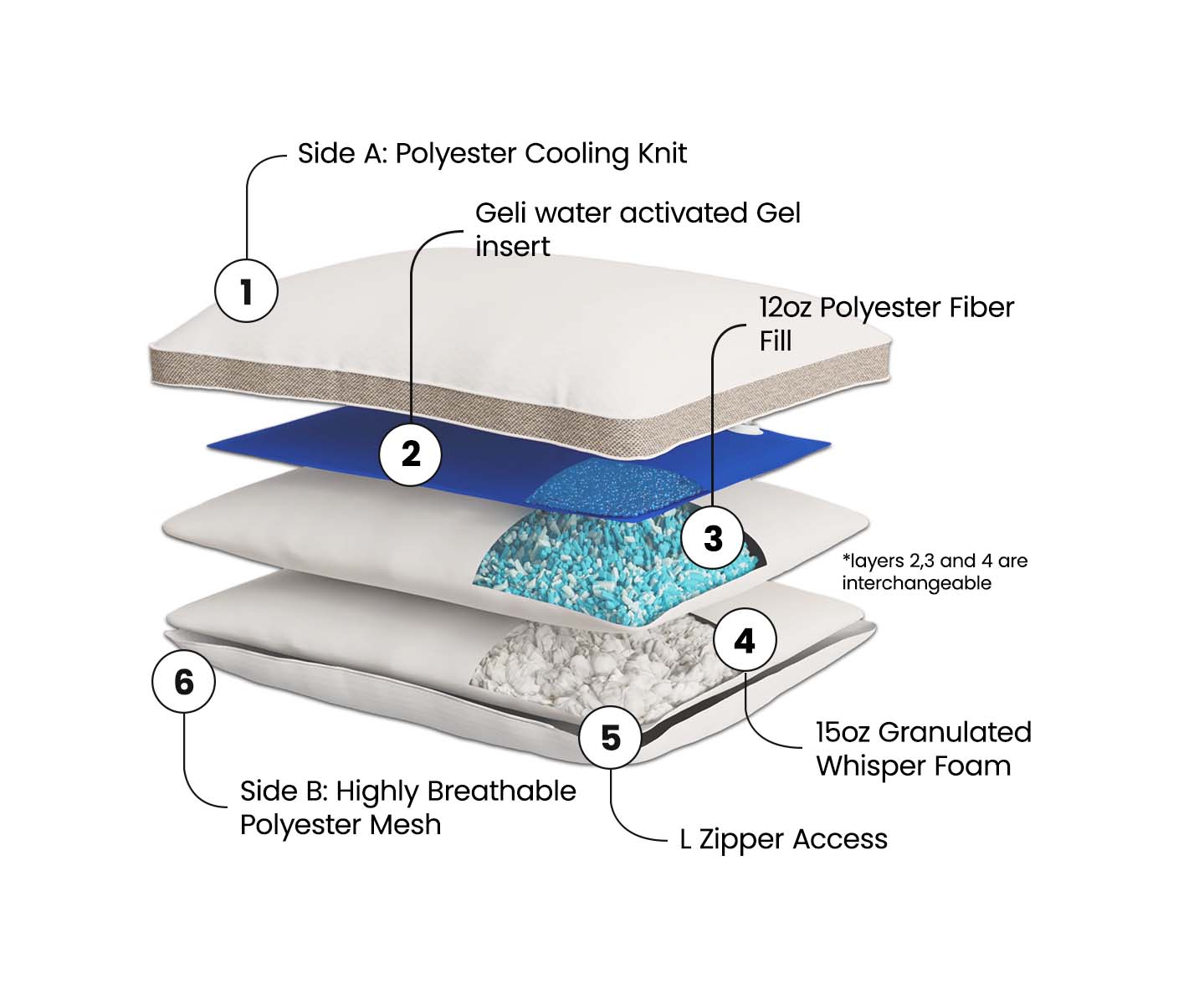 Side A: Polyester Cooling Knit

Geli water activated Gel insert

1

12oz Polyester Fiber Fill

2

3

*layers 2,3 and 4 are interchangeable

4

6

5

15oz Granulated Whisper Foam

Side B: Highly Breathable Polyester Mesh

L Zipper Access